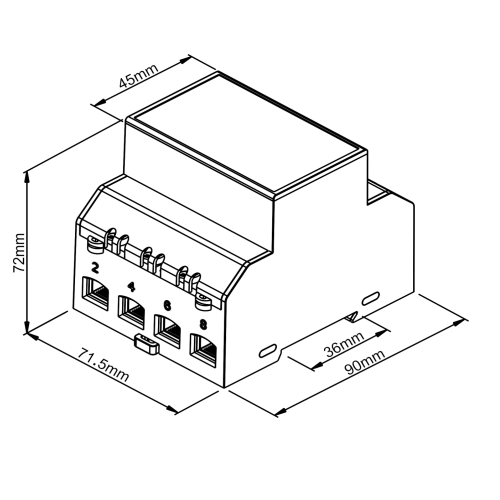 45mm
72mm
2
4
6
8
71.5mm
36mm
90mm