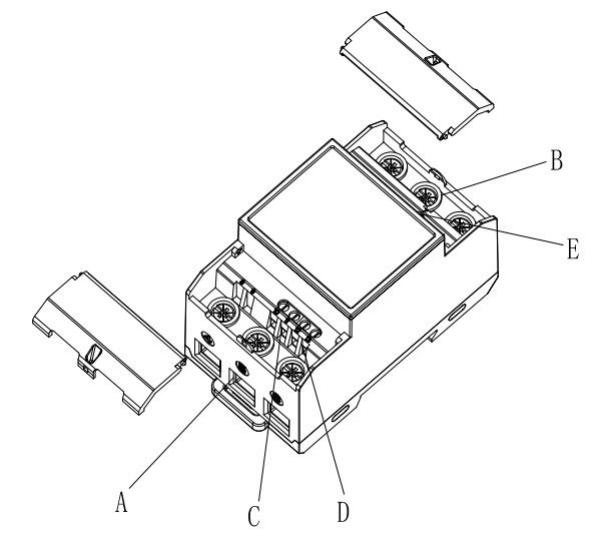 B

E

A

C

D