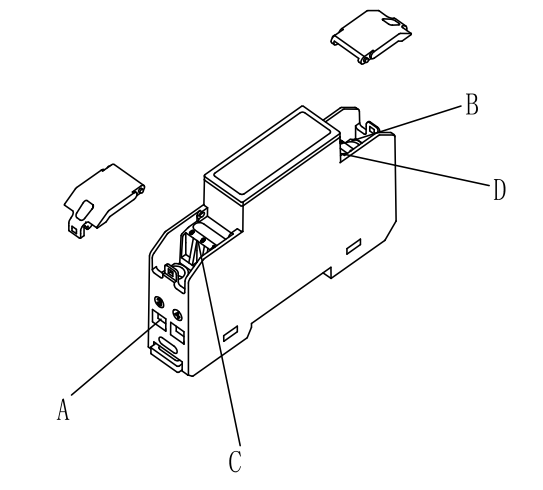 B
D
A
C